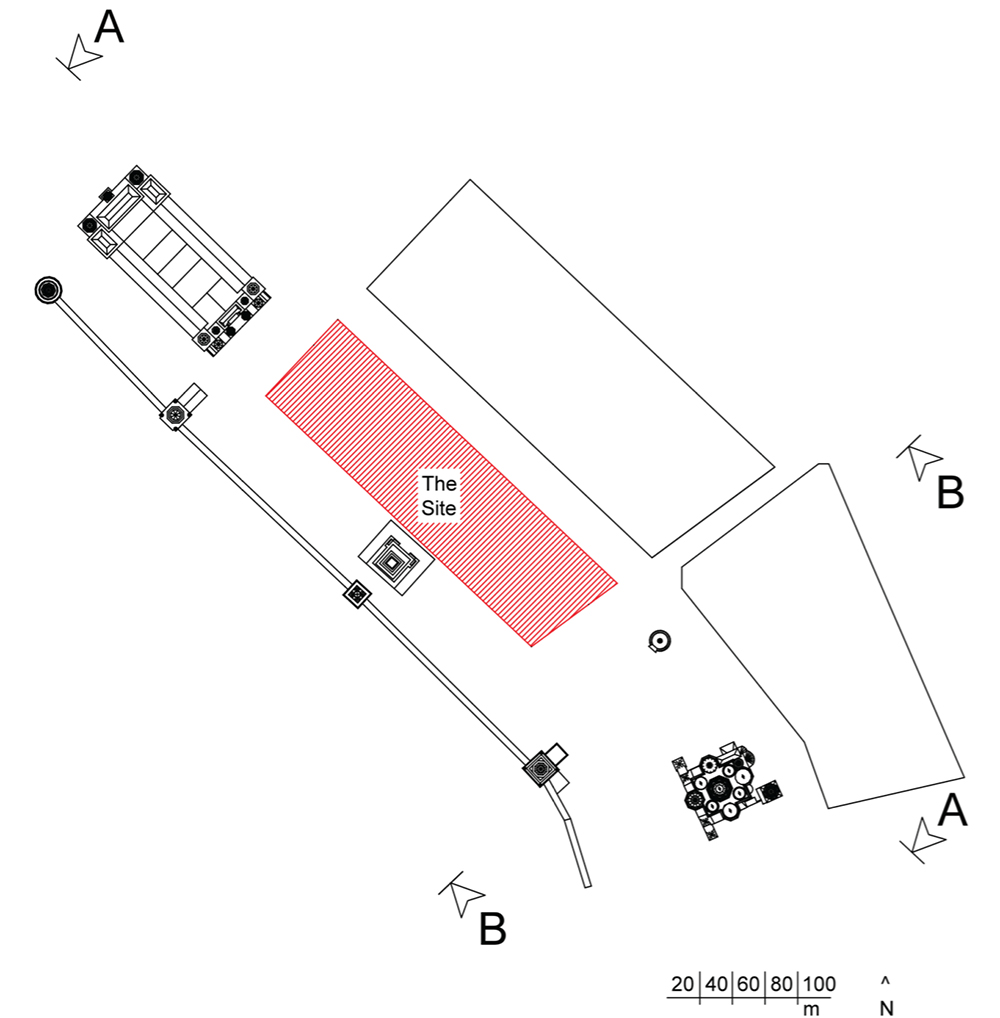 A

The Site

B

A

B

20 40 60 80 100
m

^
N